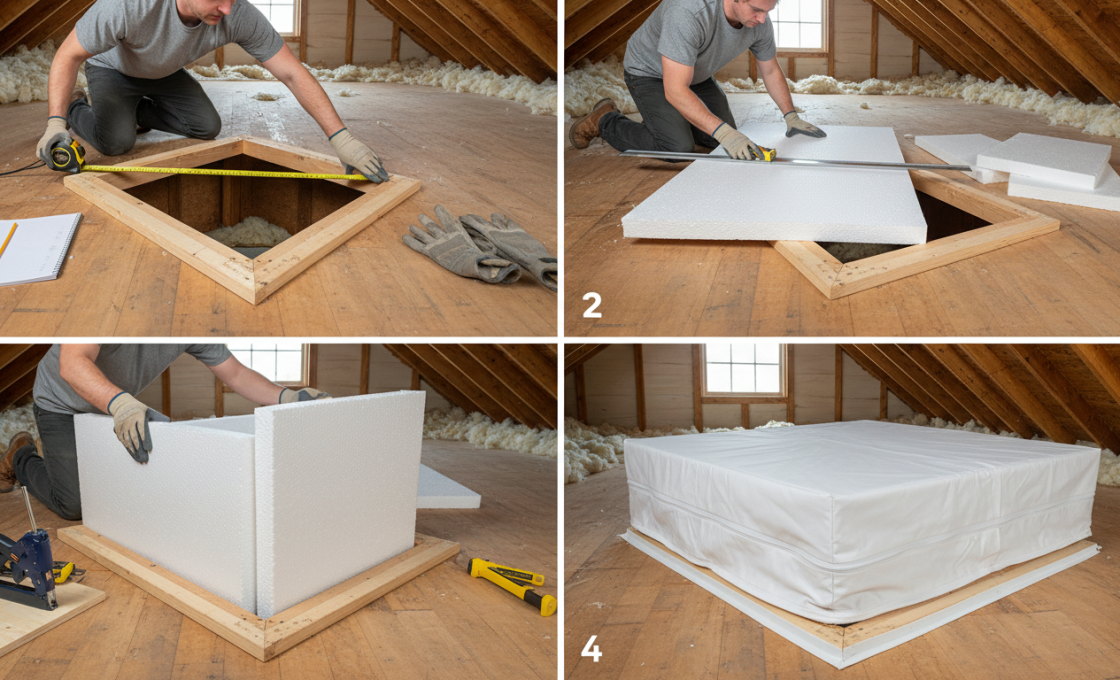 2

4