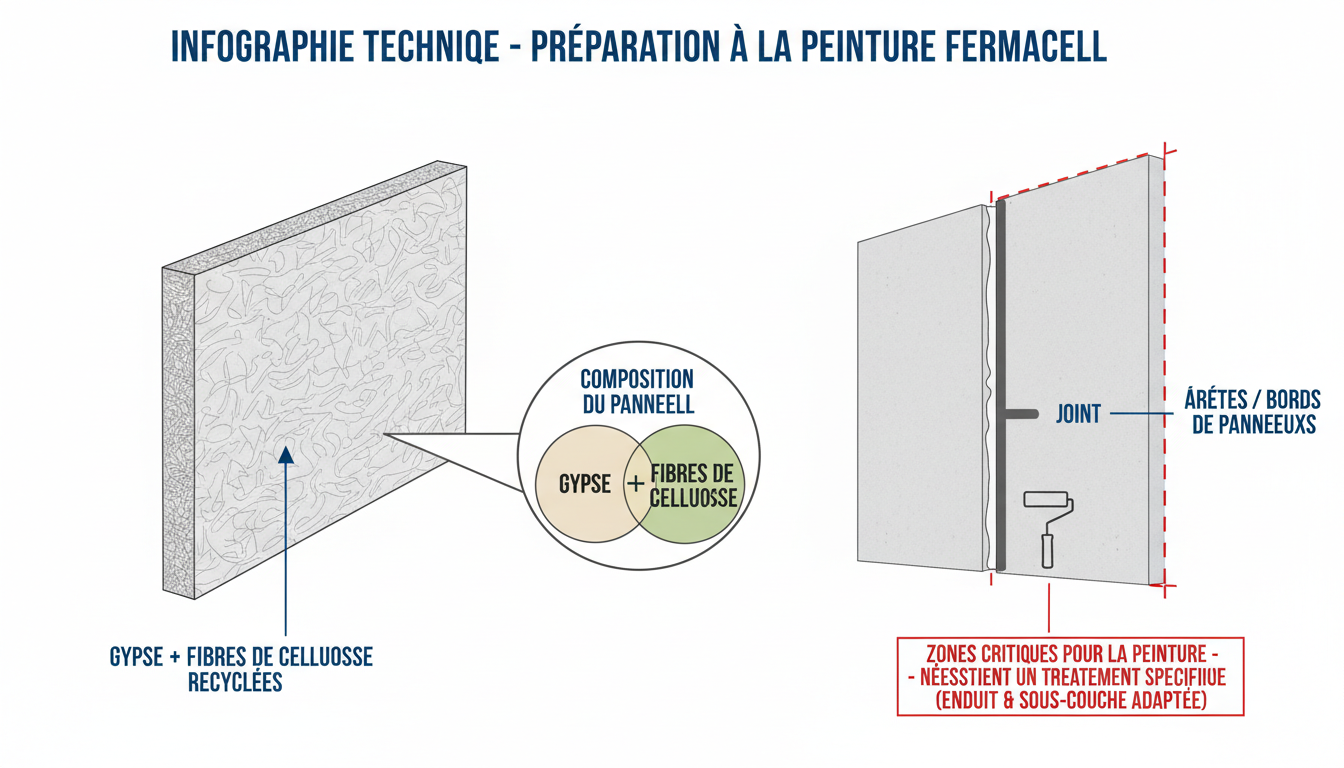 INFOGRAPHIE TECHNIQE - PRÉPARATION À LA PEINTURE FERMACELL

COMPOSITION DU PANNEELL

GYPSE + FIBRES DE CELLUOSSE

GYPSE + FIBRES DE CELLUOSSE RECYCLÉES

JOINT

ÁRÉTES / BORDS DE PANNEEUXS

ZONES CRITIQUES POUR LA PEINTURE - - NÉESSTIENT UN TREATEMENT SPECIFIIUE (ENDUIT & SOUS-COUCHE ADAPTÉE)